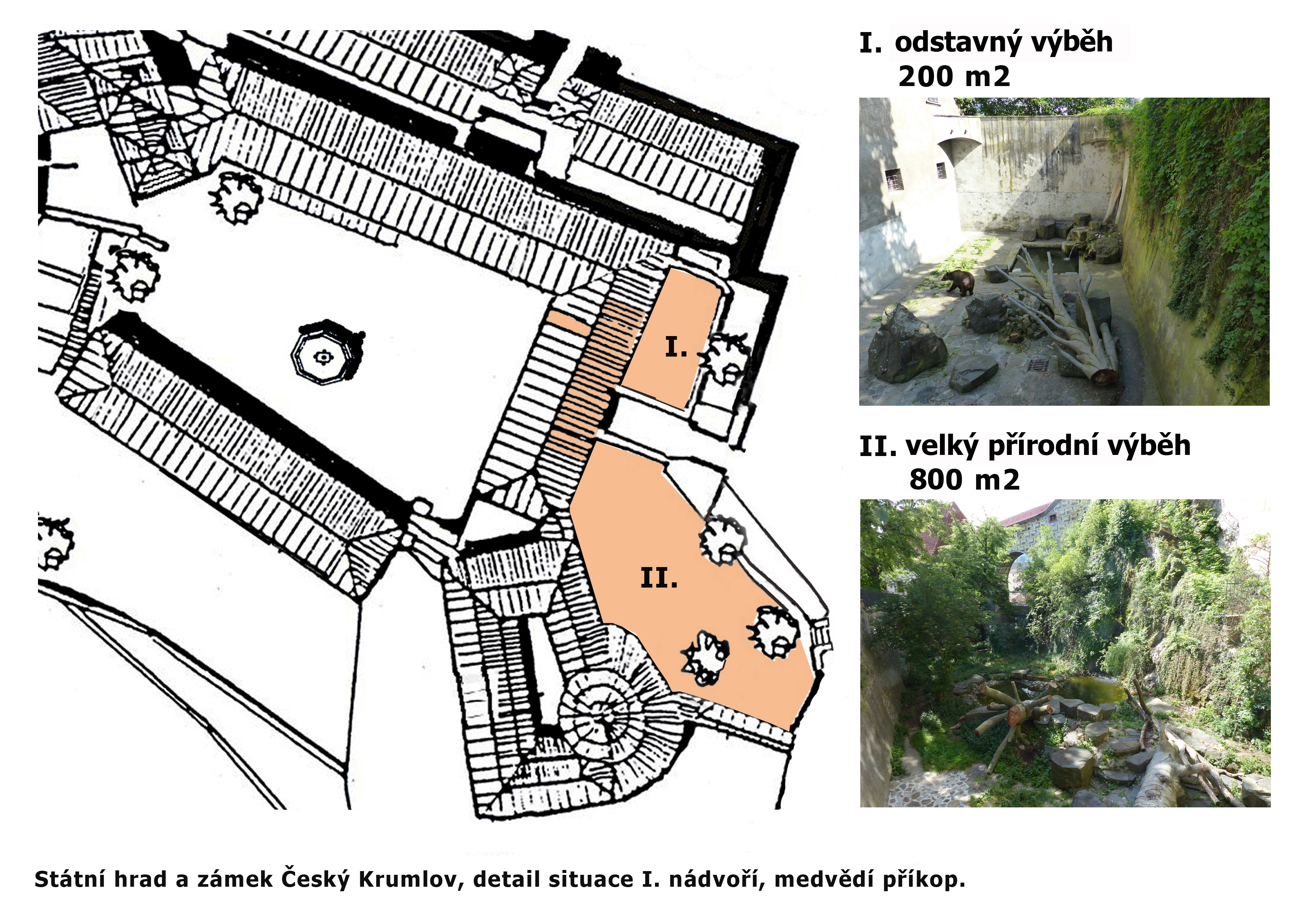 I.

II.

I. odstavný výběh
200 m2

II. velký přírodní výběh
800 m2

Státní hrad a zámek Český Krumlov, detail situace I. nádvoří, medvědí příkop.