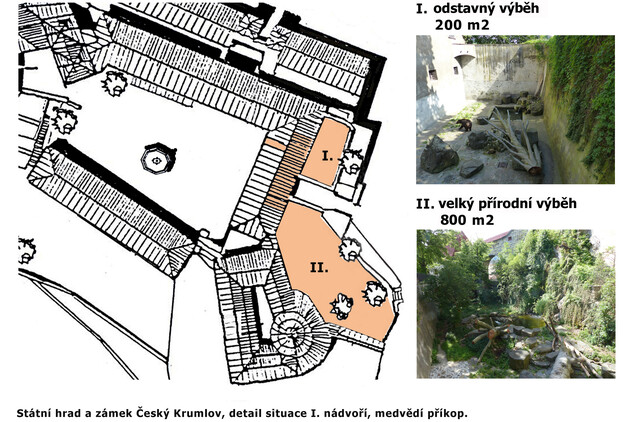 I.

II.

I. odstavný výběh
200 m2

II. velký přírodní výběh
800 m2

Státní hrad a zámek Český Krumlov, detail situace I. nádvoří, medvědí příkop.